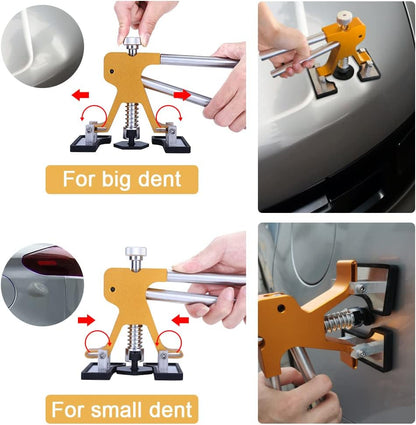 For big dent

For small dent