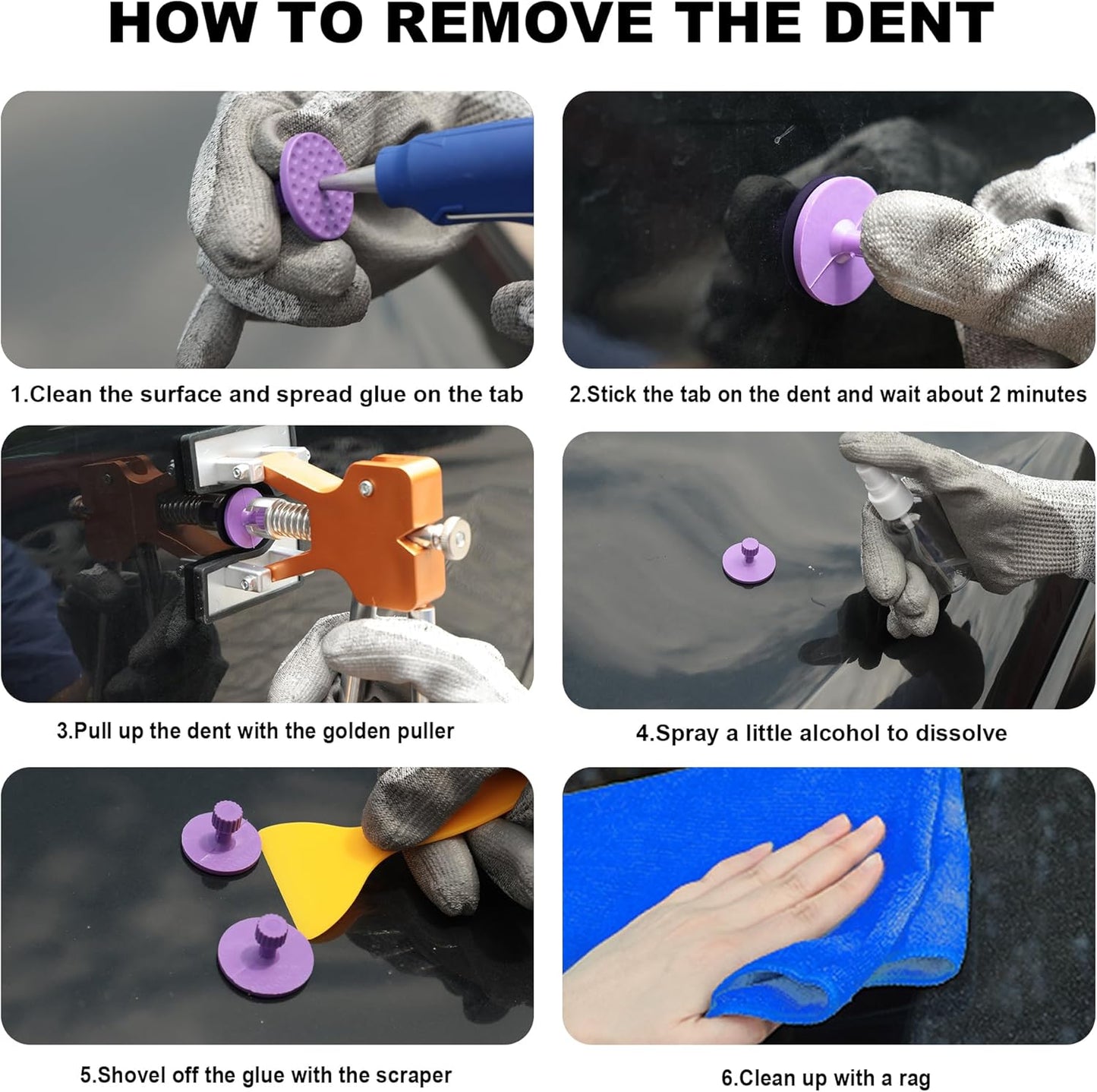 HOW TO REMOVE THE DENT

1.Clean the surface and spread glue on the tab

2.Stick the tab on the dent and wait about 2 minutes

3.Pull up the dent with the golden puller

4.Spray a little alcohol to dissolve

5.Shovel off the glue with the scraper

6.Clean up with a rag